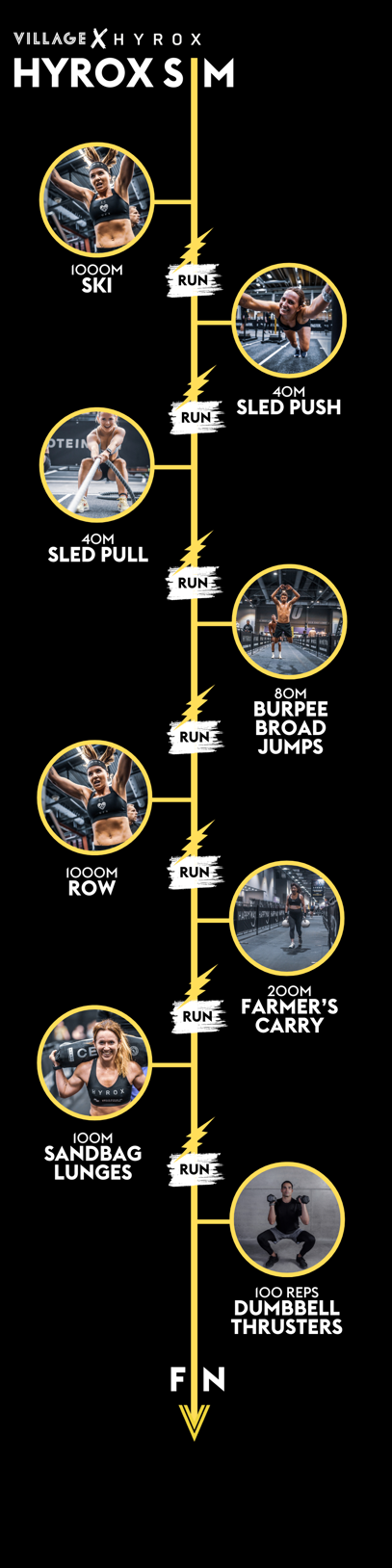 VILLAGE X HYROX
HYROX SIM

1000M
SKI

RUN

40M
SLED PUSH

RUN

40M
SLED PULL

RUN

80M
BURPEE BROAD JUMPS

RUN

1000M
ROW

RUN

200M
FARMER'S CARRY

RUN

100M
SANDBAG LUNGES

RUN

100 REPS
DUMBBELL THRUSTERS

FIN